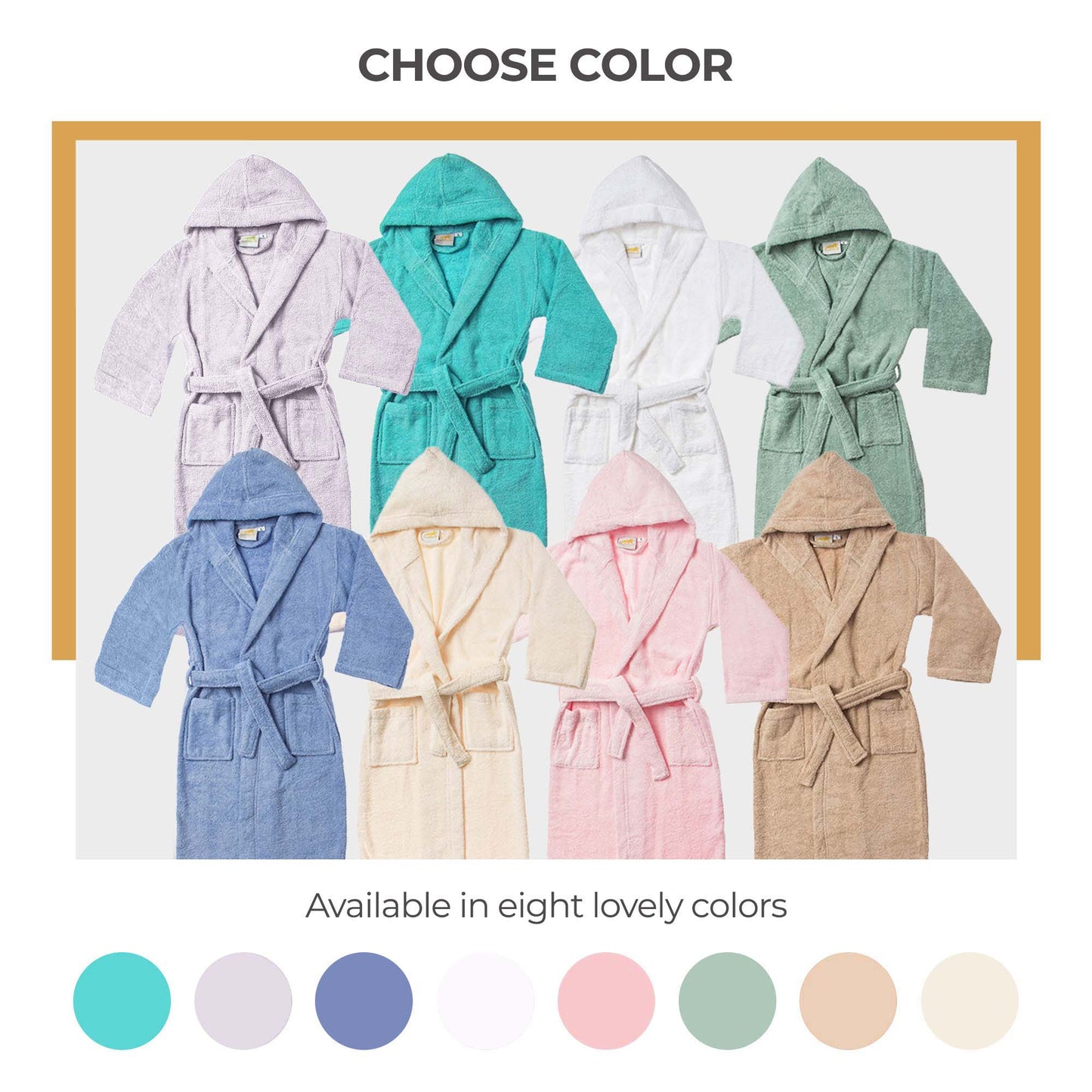 CHOOSE COLOR

Available in eight lovely colors