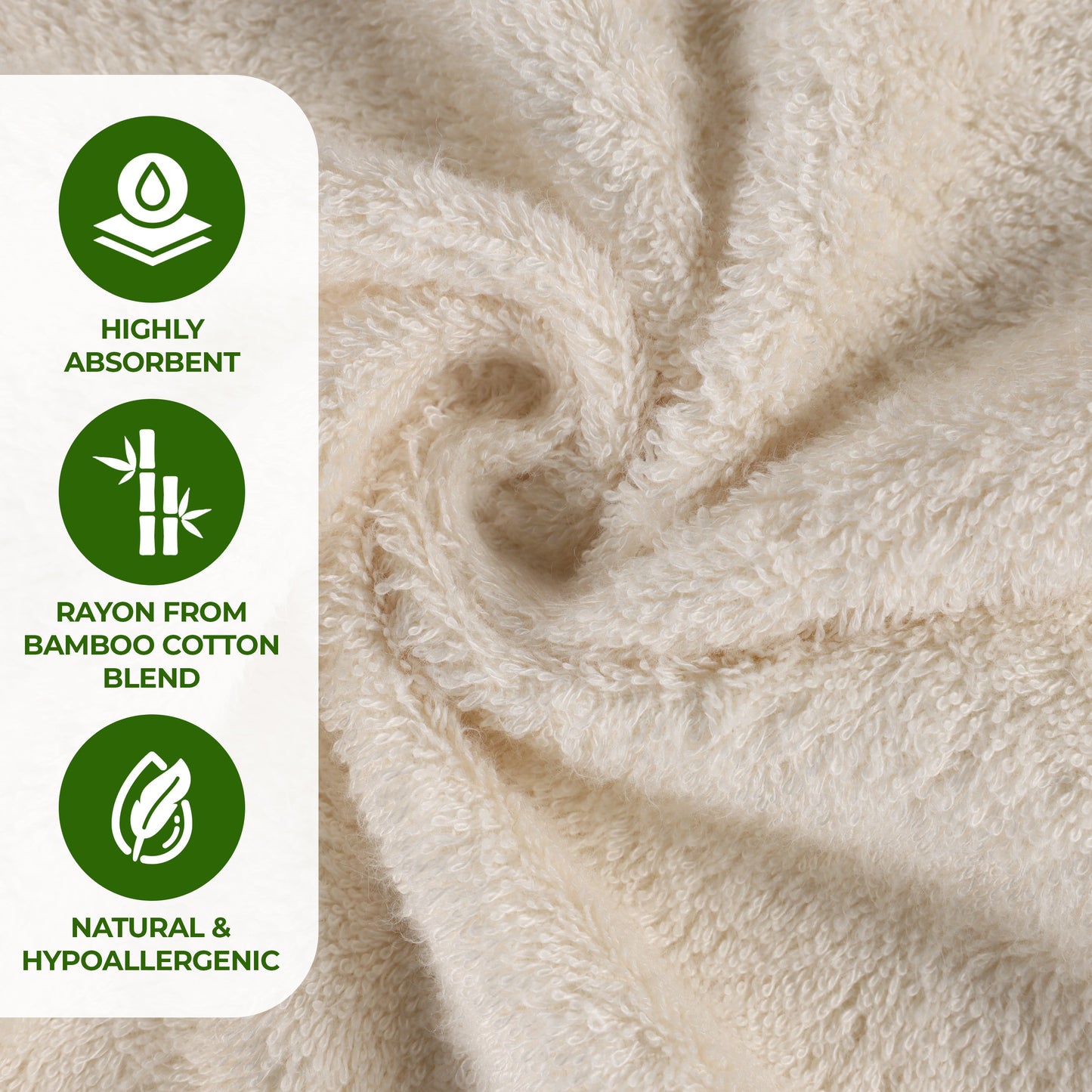 HIGHLY ABSORBENT

RAYON FROM BAMBOO COTTON BLEND

NATURAL & HYPOALLERGENIC