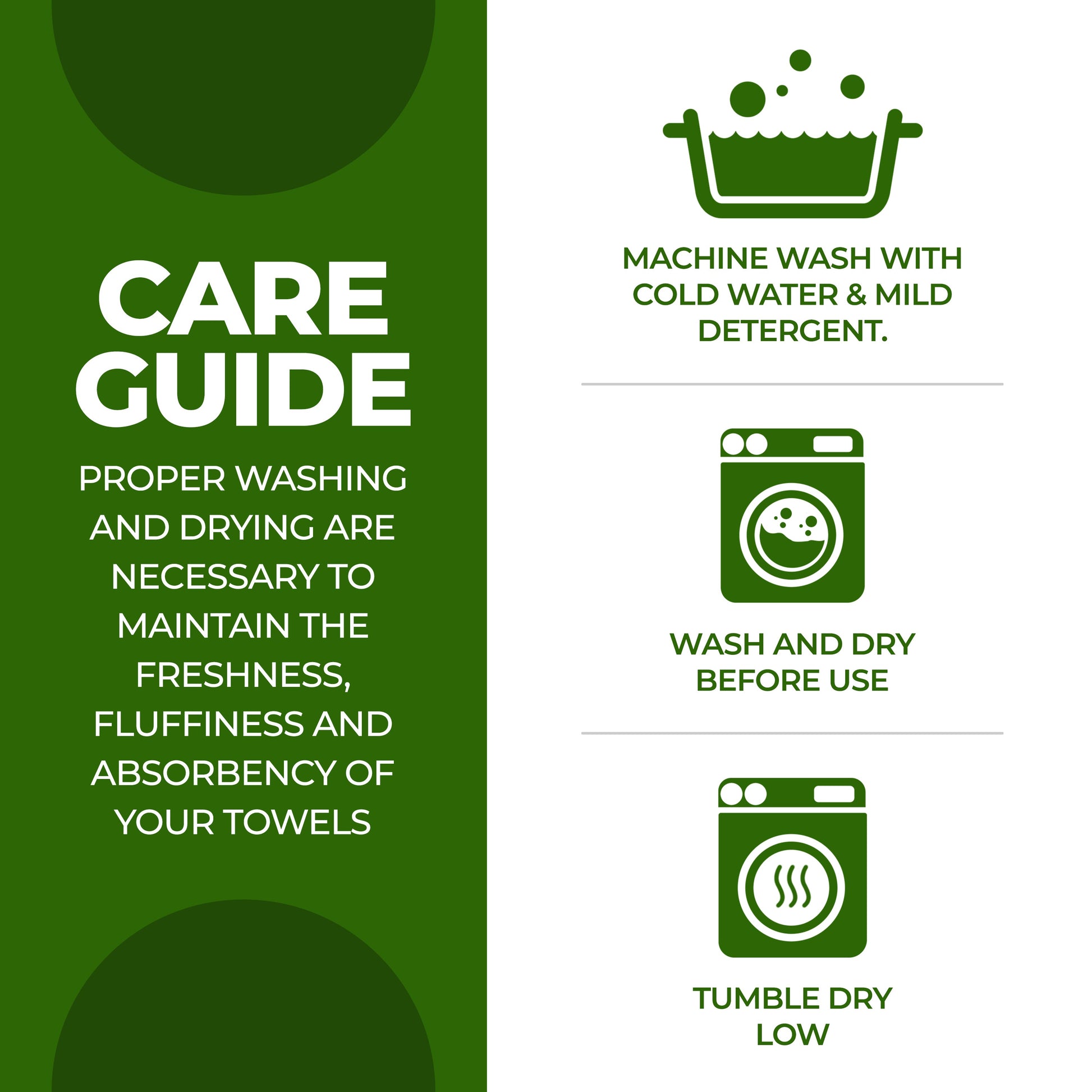 CARE GUIDE

PROPER WASHING AND DRYING ARE NECESSARY TO MAINTAIN THE FRESHNESS, FLUFFINESS AND ABSORBENCY OF YOUR TOWELS

MACHINE WASH WITH COLD WATER & MILD DETERGENT.

WASH AND DRY BEFORE USE

TUMBLE DRY LOW