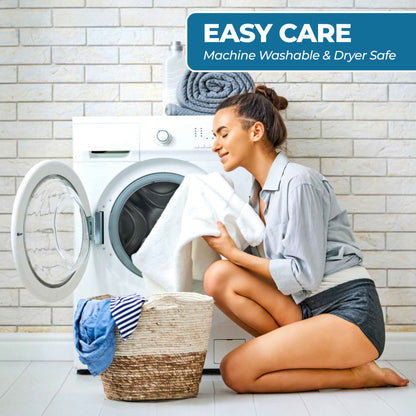 EASY CARE
Machine Washable & Dryer Safe